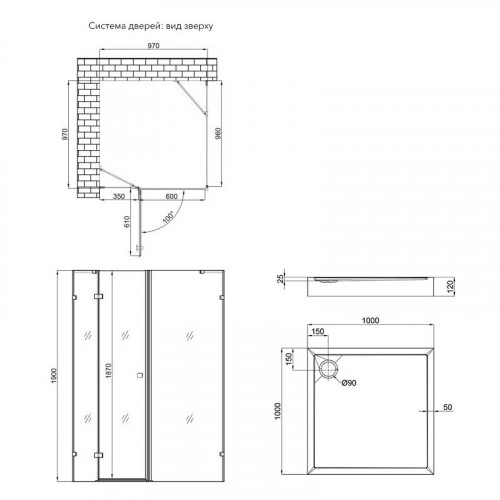 Система дверей: вид зверху

970

970

960

350

600

610

100°

1900

1870

25

120

1000

150

150

Ø90

1000

50