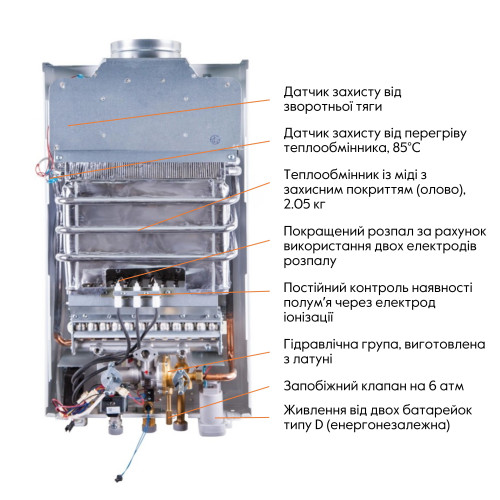 Датчик захисту від зворотньої тяги

Датчик захисту від перегріву теплообмінника, 85°C

Теплообмінник із міді з захисним покриттям (олово), 2.05 кг

Покращений розпал за рахунок використання двох електродів розпалу

Постійний контроль наявності полум'я через електрод іонізації

Гідравлічна група, виготовлена з латуні

Запобіжний клапан на 6 атм

Живлення від двох батарейок типу D (енергонезалежна)